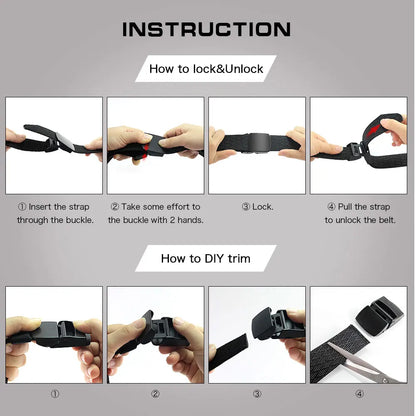 INSTRUCTION

How to lock&Unlock

① Insert the strap through the buckle.

② Take some effort to the buckle with 2 hands.

③ Lock.

④ Pull the strap to unlock the belt.

How to DIY trim

①

②

③

④