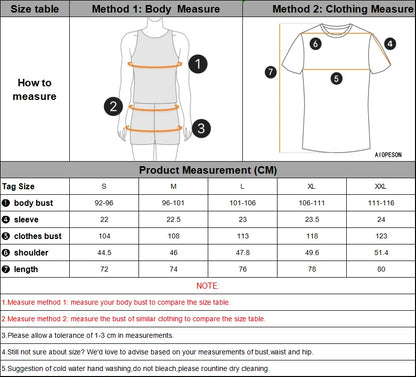 | Size table | Method 1: Body Measure | Method 2: Clothing Measure |
|---|---|---|
| How to measure | 1 2 3 | 6 4 7 5 AIOPESON |

Product Measurement (CM)

| Tag Size | S | M | L | XL | XXL |
|---|---|---|---|---|---|
| ❶ body bust | 92-96 | 96-101 | 101-106 | 106-111 | 111-116 |
| ❹ sleeve | 22 | 22.5 | 23 | 23.5 | 24 |
| ❺ clothes bust | 104 | 108 | 113 | 118 | 123 |
| ❻ shoulder | 44.5 | 46 | 47.8 | 49.6 | 51.4 |
| ❼ length | 72 | 74 | 76 | 78 | 80 |

NOTE:

1.Measure method 1: measure your body bust to compare the size table.

2.Measure method 2: measure the bust of similar clothing to compare the size table.

3.Please allow a tolerance of 1-3 cm in measurements.

4.Still not sure about size? We'd love to advise based on your measurements of bust,waist and hip.

5.Suggestion of cold water hand washing,do not bleach,please rountine dry cleaning.