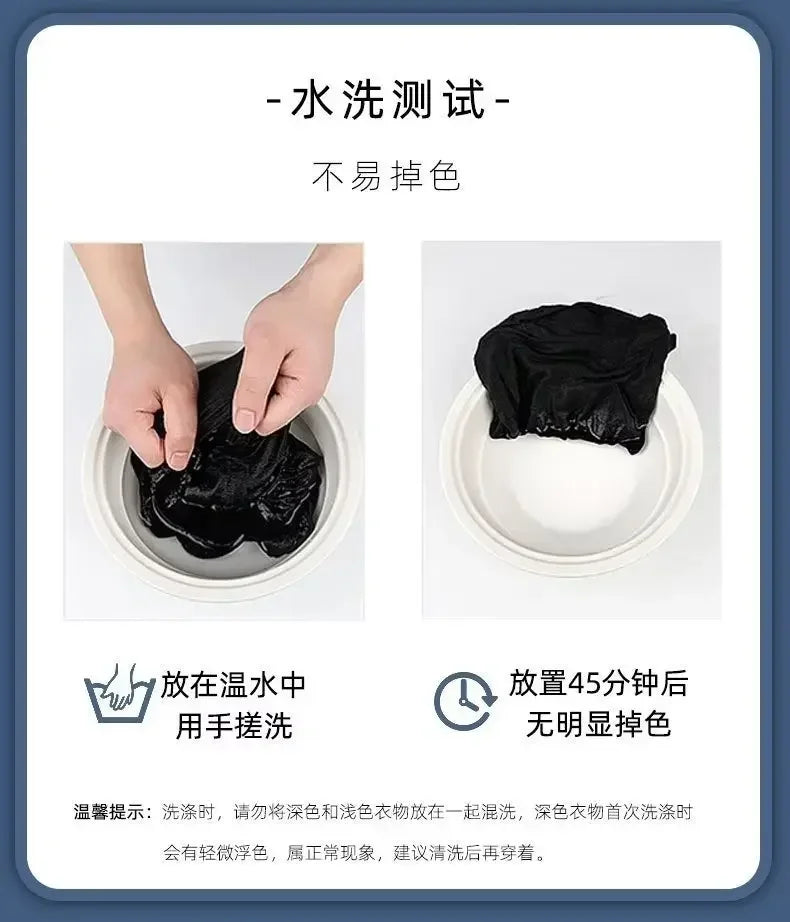 -水洗测试-

不易掉色

放在温水中
用手搓洗

放置45分钟后
无明显掉色

温馨提示：洗涤时，请勿将深色和浅色衣物放在一起混洗，深色衣物首次洗涤时会有轻微浮色，属正常现象，建议清洗后再穿着。