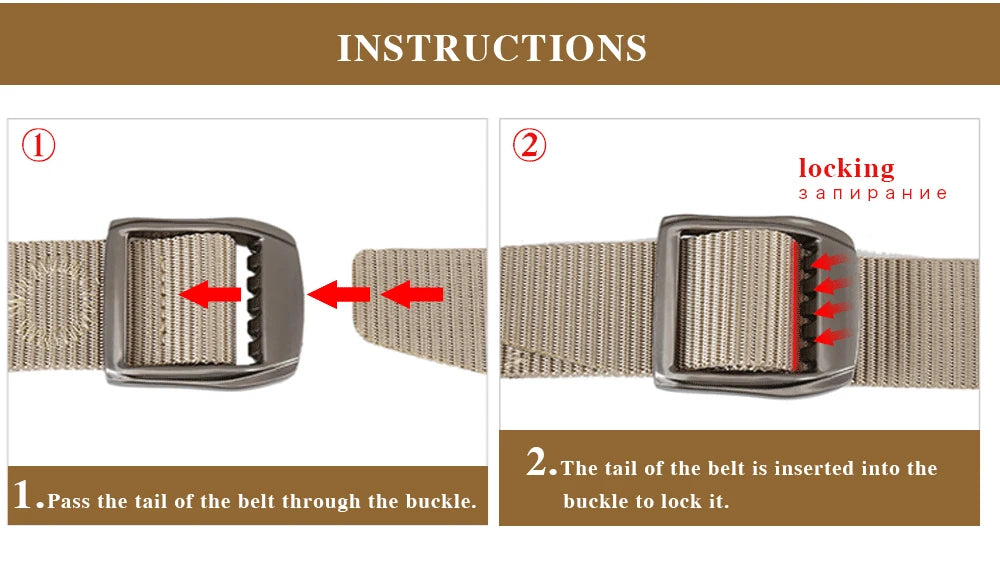 INSTRUCTIONS

①

1. Pass the tail of the belt through the buckle.

②

locking
запирание

2. The tail of the belt is inserted into the buckle to lock it.